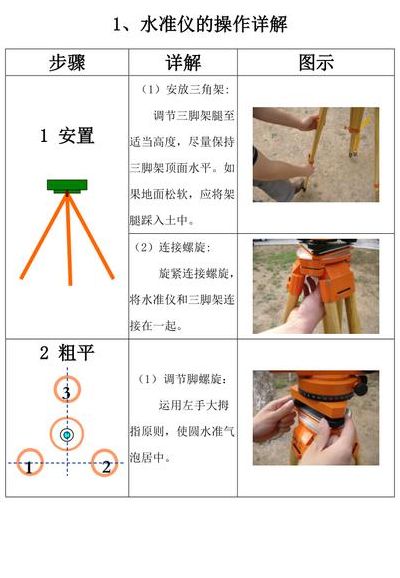 1、水准仪的操作详解

| 步骤 | 详解 | 图示 |
|---|---|---|
| 1 安置 | （1）安放三角架：调节三脚架腿至适当高度，尽量保持三脚架顶面水平。如果地面松软，应将架腿踩入土中。 | |
| | （2）连接螺旋：旋紧连接螺旋，将水准仪和三脚架连接在一起。 | |
| 2 粗平 3 1 2 | （1）调节脚螺旋：运用左手大拇指原则，使圆水准气泡居中。 | |